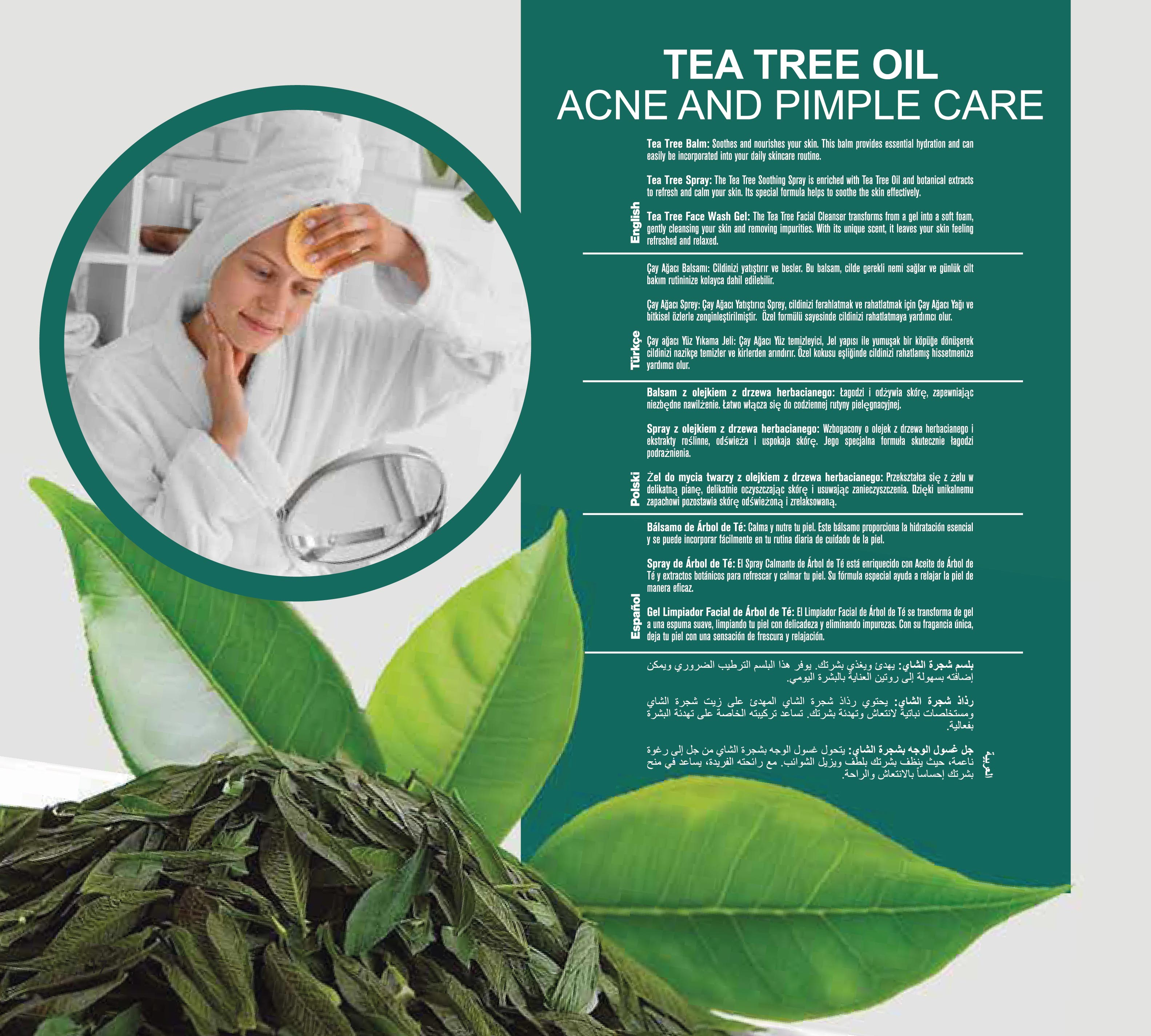 TEA TREE OIL
ACNE AND PIMPLE CARE

English

Tea Tree Balm: Soothes and nourishes your skin. This balm provides essential hydration and can easily be incorporated into your daily skincare routine.

Tea Tree Spray: The Tea Tree Soothing Spray is enriched with Tea Tree Oil and botanical extracts to refresh and calm your skin. Its special formula helps to soothe the skin effectively.

Tea Tree Face Wash Gel: The Tea Tree Facial Cleanser transforms from a gel into a soft foam, gently cleansing your skin and removing impurities. With its unique scent, it leaves your skin feeling refreshed and relaxed.

Türkçe

Çay Ağacı Balsamı: Cildinizi yatıştırır ve besler. Bu balsam, cilde gerekli nemi sağlar ve günlük cilt bakım rutininize kolayca dahil edilebilir.

Çay Ağacı Sprey: Çay Ağacı Yatıştırıcı Sprey, cildinizi ferahlatmak ve rahatlatmak için Çay Ağacı Yağı ve bitkisel özlerle zenginleştirilmiştir. Özel formülü sayesinde cildinizi rahatlatmaya yardımcı olur.

Çay ağacı Yüz Yıkama Jeli: Çay Ağacı Yüz temizleyici, Jel yapısı ile yumuşak bir köpüğe dönüşerek cildinizi nazikçe temizler ve kirlerden arındırır. Özel kokusu eşliğinde cildinizi rahatlamış hissetmenize yardımcı olur.

Polski

Balsam z olejkiem z drzewa herbacianego: Łagodzi i odżywia skórę, zapewniając niezbędne nawilżenie. Łatwo włącza się do codziennej rutyny pielęgnacyjnej.

Spray z olejkiem z drzewa herbacianego: Wzbogacony o olejek z drzewa herbacianego i ekstrakty roślinne, odświeża i uspokaja skórę. Jego specjalna formuła skutecznie łagodzi podrażnienia.

Żel do mycia twarzy z olejkiem z drzewa herbacianego: Przekształca się z żelu w delikatną pianę, delikatnie oczyszczając skórę i usuwając zanieczyszczenia. Dzięki unikalnemu zapachowi pozostawia skórę odświeżoną i zrelaksowaną.

Español

Bálsamo de Árbol de Té: Calma y nutre tu piel. Este bálsamo proporciona la hidratación esencial y se puede incorporar fácilmente en tu rutina diaria de cuidado de la piel.

Spray de Árbol de Té: El Spray Calmante de Árbol de Té está enriquecido con Aceite de Árbol de Té y extractos botánicos para refrescar y calmar tu piel. Su fórmula especial ayuda a relajar la piel de manera eficaz.

Gel Limpiador Facial de Árbol de Té: El Limpiador Facial de Árbol de Té se transforma de gel a una espuma suave, limpiando tu piel con delicadeza y eliminando impurezas. Con su fragancia única, deja tu piel con una sensación de frescura y relajación.

العربية

بلسم شجرة الشاي: يهدئ ويغذي بشرتك. يوفر هذا البلسم الترطيب الضروري ويمكن إضافته بسهولة إلى روتين العناية بالبشرة اليومي.

رذاذ شجرة الشاي: يحتوي رذاذ شجرة الشاي المهدئ على زيت شجرة الشاي ومستخلصات نباتية لانتعاش وتهدئة بشرتك. تساعد تركيبته الخاصة على تهدئة البشرة بفعالية.

جل غسول الوجه بشجرة الشاي: يتحول غسول الوجه بشجرة الشاي من جل إلى رغوة ناعمة، حيث ينظف بشرتك بلطف ويزيل الشوائب. مع رائحته الفريدة، يساعد في منح بشرتك إحساساً بالانتعاش والراحة.