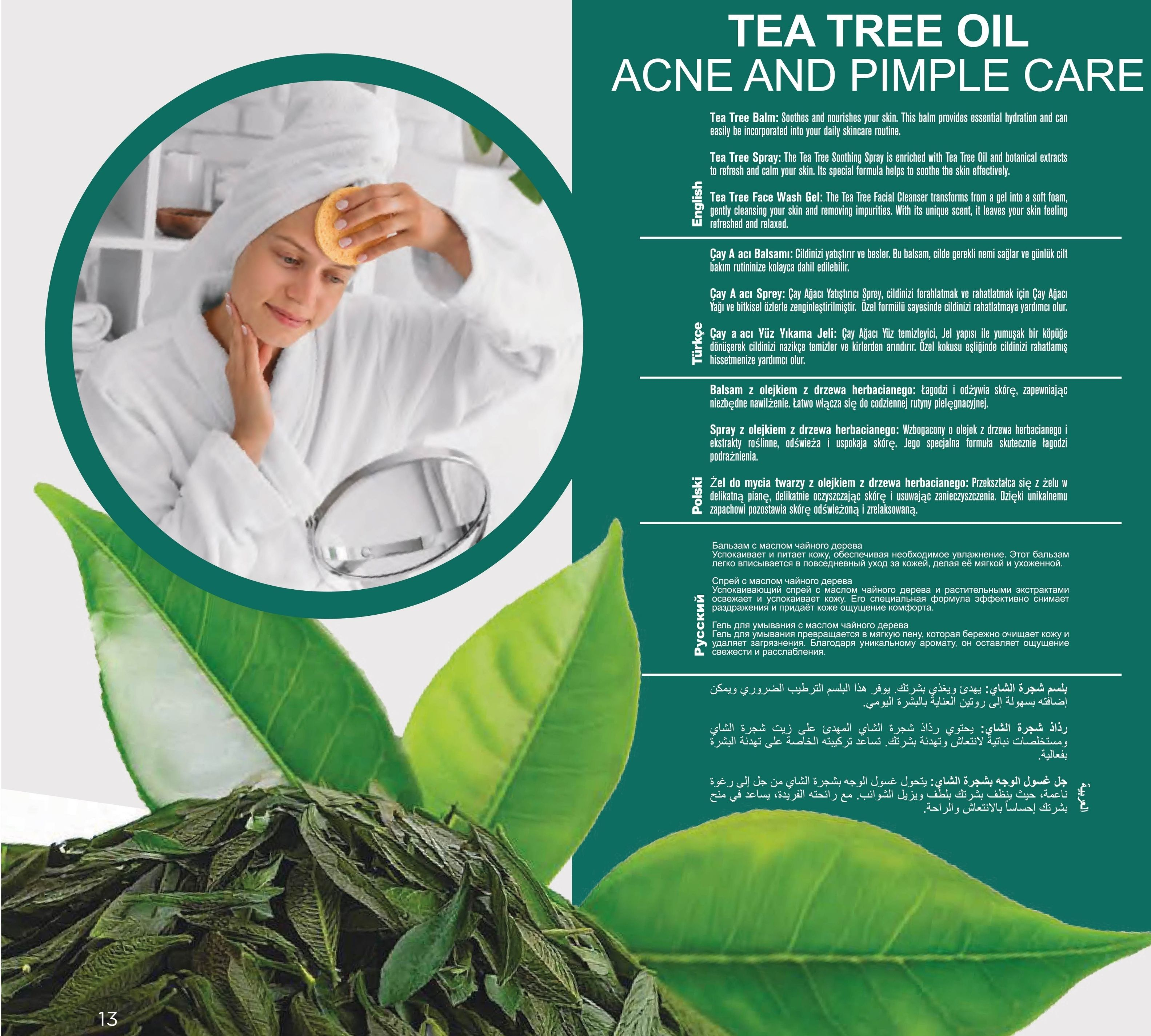 TEA TREE OIL
ACNE AND PIMPLE CARE

English

Tea Tree Balm: Soothes and nourishes your skin. This balm provides essential hydration and can easily be incorporated into your daily skincare routine.

Tea Tree Spray: The Tea Tree Soothing Spray is enriched with Tea Tree Oil and botanical extracts to refresh and calm your skin. Its special formula helps to soothe the skin effectively.

Tea Tree Face Wash Gel: The Tea Tree Facial Cleanser transforms from a gel into a soft foam, gently cleansing your skin and removing impurities. With its unique scent, it leaves your skin feeling refreshed and relaxed.

Türkçe

Çay A acı Balsamı: Cildinizi yatıştırır ve besler. Bu balsam, cilde gerekli nemi sağlar ve günlük cilt bakım rutininize kolayca dahil edilebilir.

Çay A acı Sprey: Çay Ağacı Yatıştırıcı Sprey, cildinizi ferahlatmak ve rahatlatmak için Çay Ağacı Yağı ve bitkisel özlerle zenginleştirilmiştir. Özel formülü sayesinde cildinizi rahatlatmaya yardımcı olur.

Çay a acı Yüz Yıkama Jeli: Çay Ağacı Yüz temizleyici, Jel yapısı ile yumuşak bir köpüğe dönüşerek cildinizi nazikçe temizler ve kirlerden arındırır. Özel kokusu eşliğinde cildinizi rahatlamış hissetmenize yardımcı olur.

Polski

Balsam z olejkiem z drzewa herbacianego: Łagodzi i odżywia skórę, zapewniając niezbędne nawilżenie. Łatwo włącza się do codziennej rutyny pielęgnacyjnej.

Spray z olejkiem z drzewa herbacianego: Wzbogacony o olejek z drzewa herbacianego i ekstrakty roślinne, odświeża i uspokaja skórę. Jego specjalna formuła skutecznie łagodzi podrażnienia.

Żel do mycia twarzy z olejkiem z drzewa herbacianego: Przekształca się z żelu w delikatną pianę, delikatnie oczyszczając skórę i usuwając zanieczyszczenia. Dzięki unikalnemu zapachowi pozostawia skórę odświeżoną i zrelaksowaną.

Русский

Бальзам с маслом чайного дерева
Успокаивает и питает кожу, обеспечивая необходимое увлажнение. Этот бальзам легко вписывается в повседневный уход за кожей, делая её мягкой и ухоженной.

Спрей с маслом чайного дерева
Успокаивающий спрей с маслом чайного дерева и растительными экстрактами освежает и успокаивает кожу. Его специальная формула эффективно снимает раздражения и придаёт коже ощущение комфорта.

Гель для умывания с маслом чайного дерева
Гель для умывания превращается в мягкую пену, которая бережно очищает кожу и удаляет загрязнения. Благодаря уникальному аромату, он оставляет ощущение свежести и расслабления.

العربية

بلسم شجرة الشاي: يهدئ ويغذي بشرتك. يوفر هذا البلسم الترطيب الضروري ويمكن إضافته بسهولة إلى روتين العناية بالبشرة اليومي.

رذاذ شجرة الشاي: يحتوي رذاذ شجرة الشاي المهدئ على زيت شجرة الشاي ومستخلصات نباتية لانتعاش وتهدئة بشرتك. تساعد تركيبته الخاصة على تهدئة البشرة بفعالية.

جل غسول الوجه بشجرة الشاي: يتحول غسول الوجه بشجرة الشاي من جل إلى رغوة ناعمة، حيث ينظف بشرتك بلطف ويزيل الشوائب. مع رائحته الفريدة، يساعد في منح بشرتك إحساساً بالانتعاش والراحة.

13